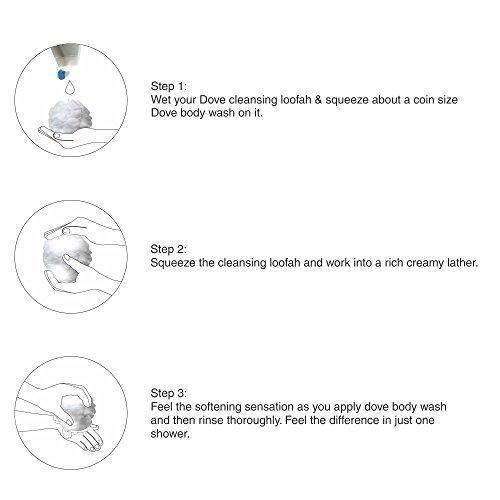 Step 1:
Wet your Dove cleansing loofah & squeeze about a coin size Dove body wash on it.

Step 2:
Squeeze the cleansing loofah and work into a rich creamy lather.

Step 3:
Feel the softening sensation as you apply dove body wash and then rinse thoroughly. Feel the difference in just one shower.