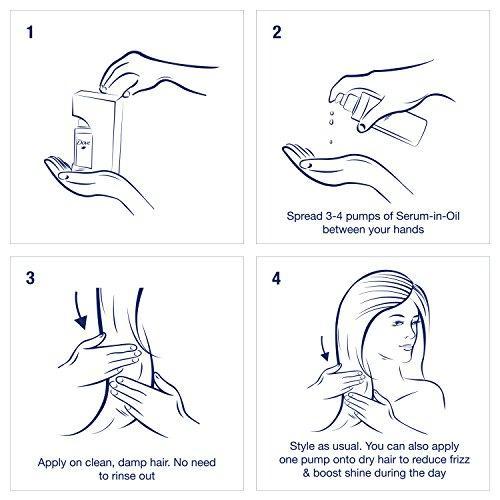 1

Dove

2

Spread 3-4 pumps of Serum-in-Oil between your hands

3

Apply on clean, damp hair. No need to rinse out

4

Style as usual. You can also apply one pump onto dry hair to reduce frizz & boost shine during the day