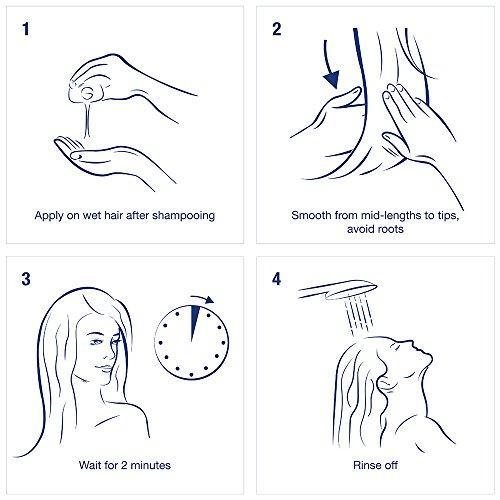 1

Apply on wet hair after shampooing

2

Smooth from mid-lengths to tips, avoid roots

3

Wait for 2 minutes

4

Rinse off