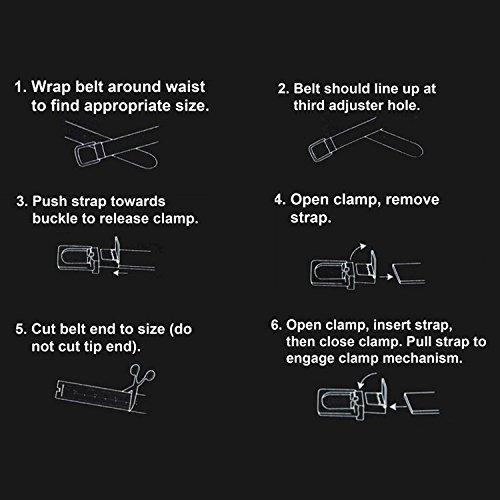 1. Wrap belt around waist to find appropriate size.

2. Belt should line up at third adjuster hole.

3. Push strap towards buckle to release clamp.

4. Open clamp, remove strap.

5. Cut belt end to size (do not cut tip end).

6. Open clamp, insert strap, then close clamp. Pull strap to engage clamp mechanism.